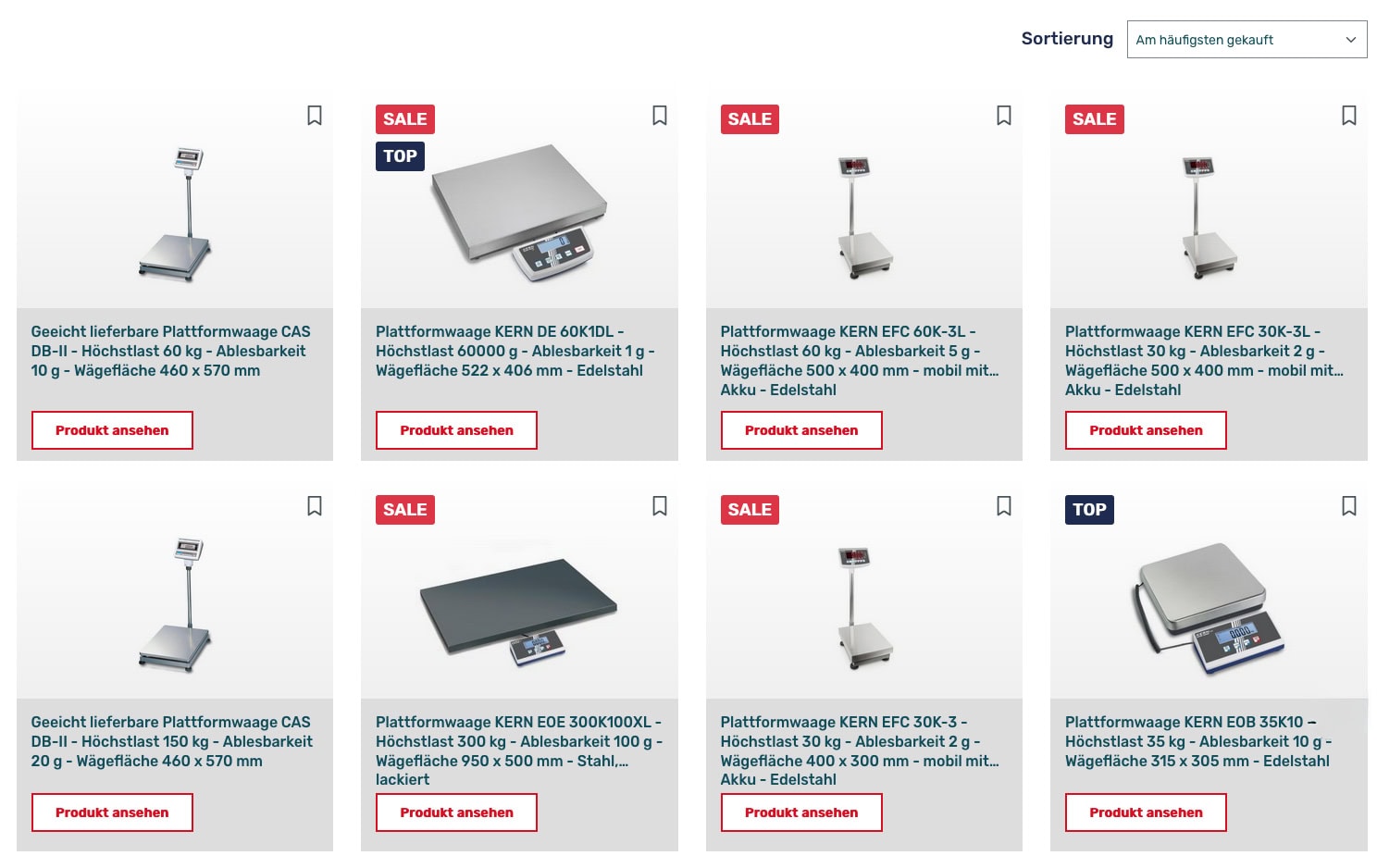 Sortierung Am häufigsten gekauft

Geeicht lieferbare Plattformwaage CAS DB-II - Höchstlast 60 kg - Ablesbarkeit 10 g - Wägefläche 460 x 570 mm

Produkt ansehen

SALE
TOP

Plattformwaage KERN DE 60K1DL - Höchstlast 60000 g - Ablesbarkeit 1 g - Wägefläche 522 x 406 mm - Edelstahl

Produkt ansehen

SALE

Plattformwaage KERN EFC 60K-3L - Höchstlast 60 kg - Ablesbarkeit 5 g - Wägefläche 500 x 400 mm - mobil mit... Akku - Edelstahl

Produkt ansehen

SALE

Plattformwaage KERN EFC 30K-3L - Höchstlast 30 kg - Ablesbarkeit 2 g - Wägefläche 500 x 400 mm - mobil mit... Akku - Edelstahl

Produkt ansehen

Geeicht lieferbare Plattformwaage CAS DB-II - Höchstlast 150 kg - Ablesbarkeit 20 g - Wägefläche 460 x 570 mm

Produkt ansehen

SALE

Plattformwaage KERN EOE 300K100XL - Höchstlast 300 kg - Ablesbarkeit 100 g - Wägefläche 950 x 500 mm - Stahl,... lackiert

Produkt ansehen

SALE

Plattformwaage KERN EFC 30K-3 - Höchstlast 30 kg - Ablesbarkeit 2 g - Wägefläche 400 x 300 mm - mobil mit... Akku - Edelstahl

Produkt ansehen

TOP

Plattformwaage KERN EOB 35K10 – Höchstlast 35 kg - Ablesbarkeit 10 g - Wägefläche 315 x 305 mm - Edelstahl

Produkt ansehen